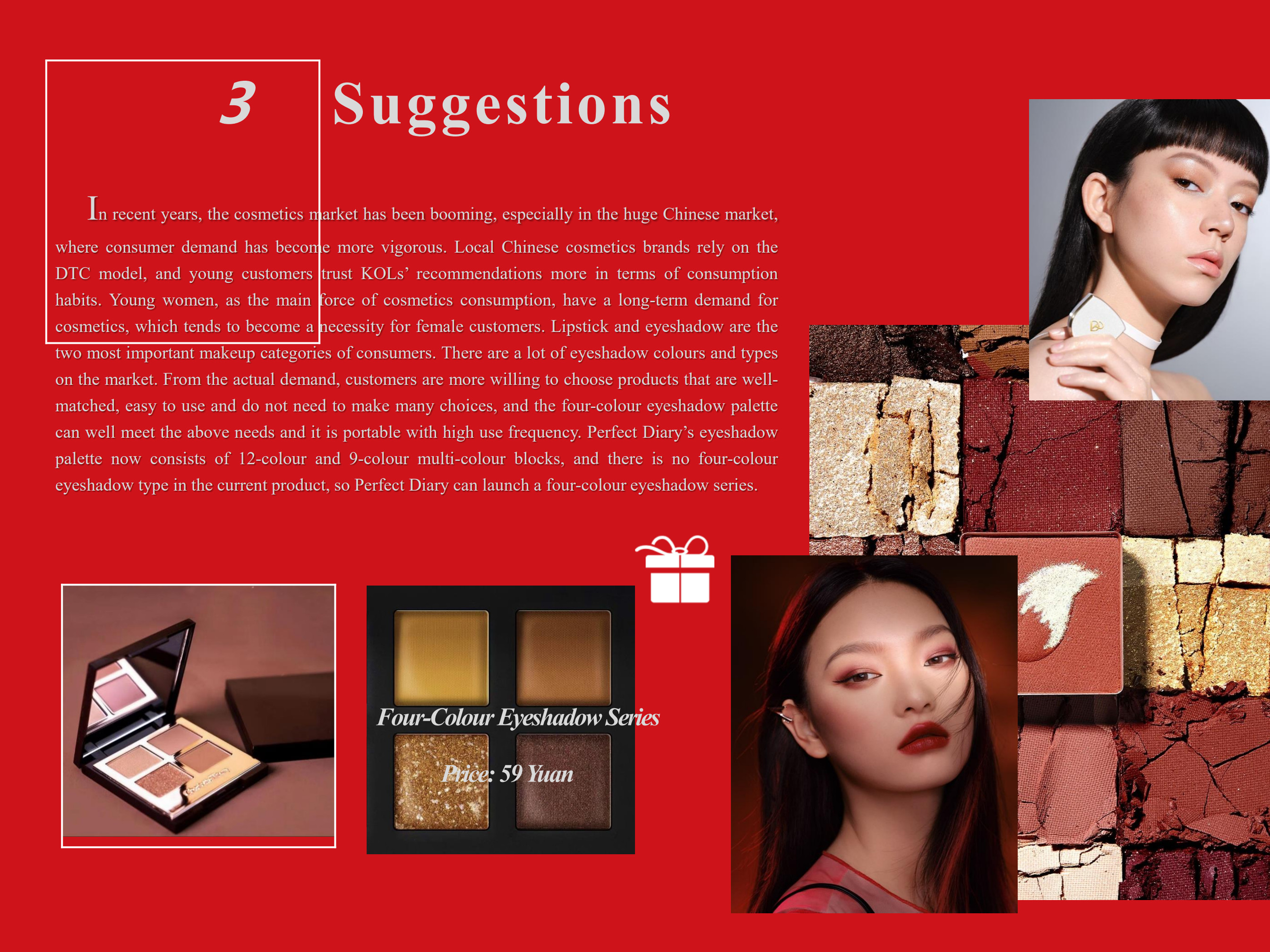 3 Suggestions

In recent years, the cosmetics market has been booming, especially in the huge Chinese market, where consumer demand has become more vigorous. Local Chinese cosmetics brands rely on the DTC model, and young customers trust KOLs' recommendations more in terms of consumption habits. Young women, as the main force of cosmetics consumption, have a long-term demand for cosmetics, which tends to become a necessity for female customers. Lipstick and eyeshadow are the two most important makeup categories of consumers. There are a lot of eyeshadow colours and types on the market. From the actual demand, customers are more willing to choose products that are well-matched, easy to use and do not need to make many choices, and the four-colour eyeshadow palette can well meet the above needs and it is portable with high use frequency. Perfect Diary's eyeshadow palette now consists of 12-colour and 9-colour multi-colour blocks, and there is no four-colour eyeshadow type in the current product, so Perfect Diary can launch a four-colour eyeshadow series.

Four-Colour Eyeshadow Series

Price: 59 Yuan